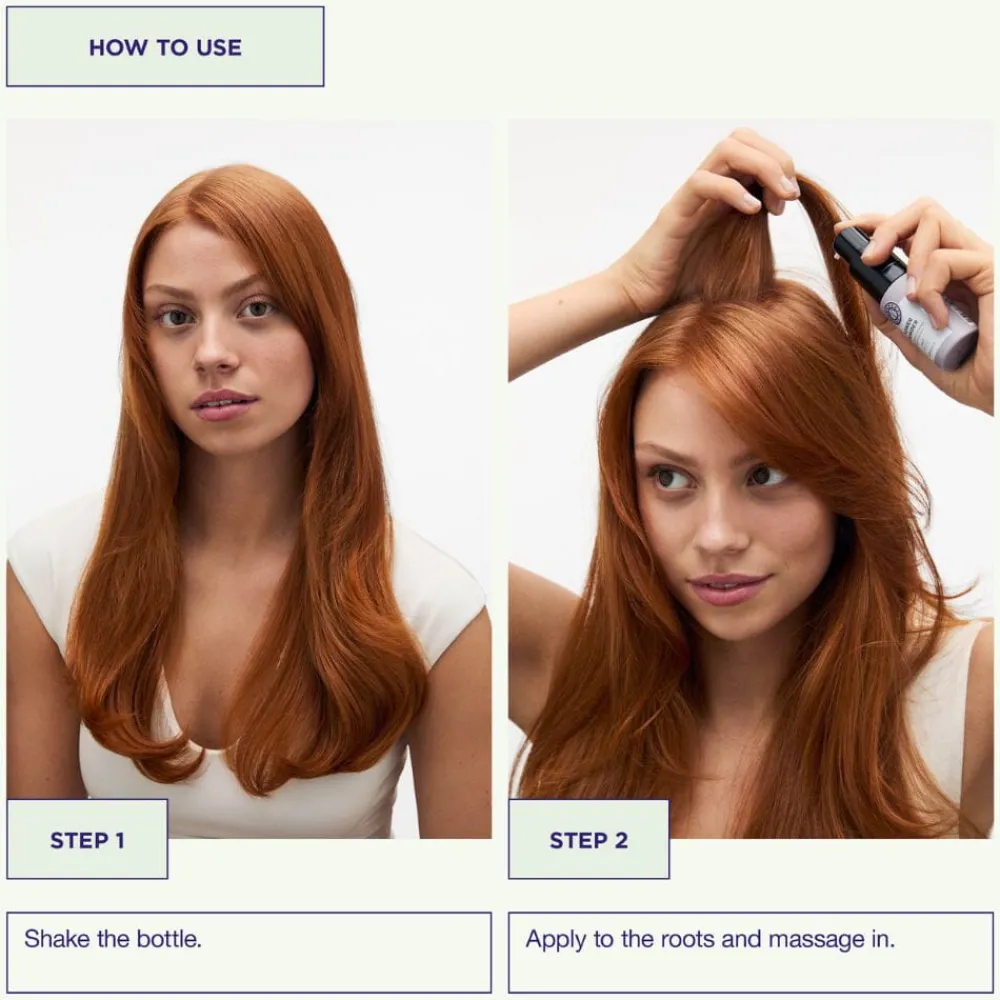 HOW TO USE

STEP 1

Shake the bottle.

STEP 2

Apply to the roots and massage in.